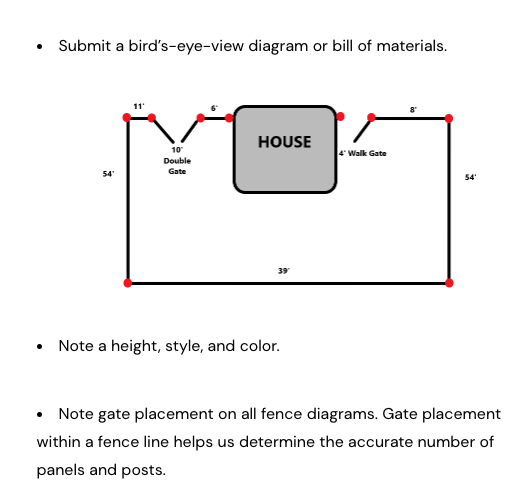 • Submit a bird's-eye-view diagram or bill of materials.

11'

6'

8'

HOUSE

10'
Double
Gate

4' Walk Gate

54'

54'

39'

• Note a height, style, and color.

• Note gate placement on all fence diagrams. Gate placement within a fence line helps us determine the accurate number of panels and posts.